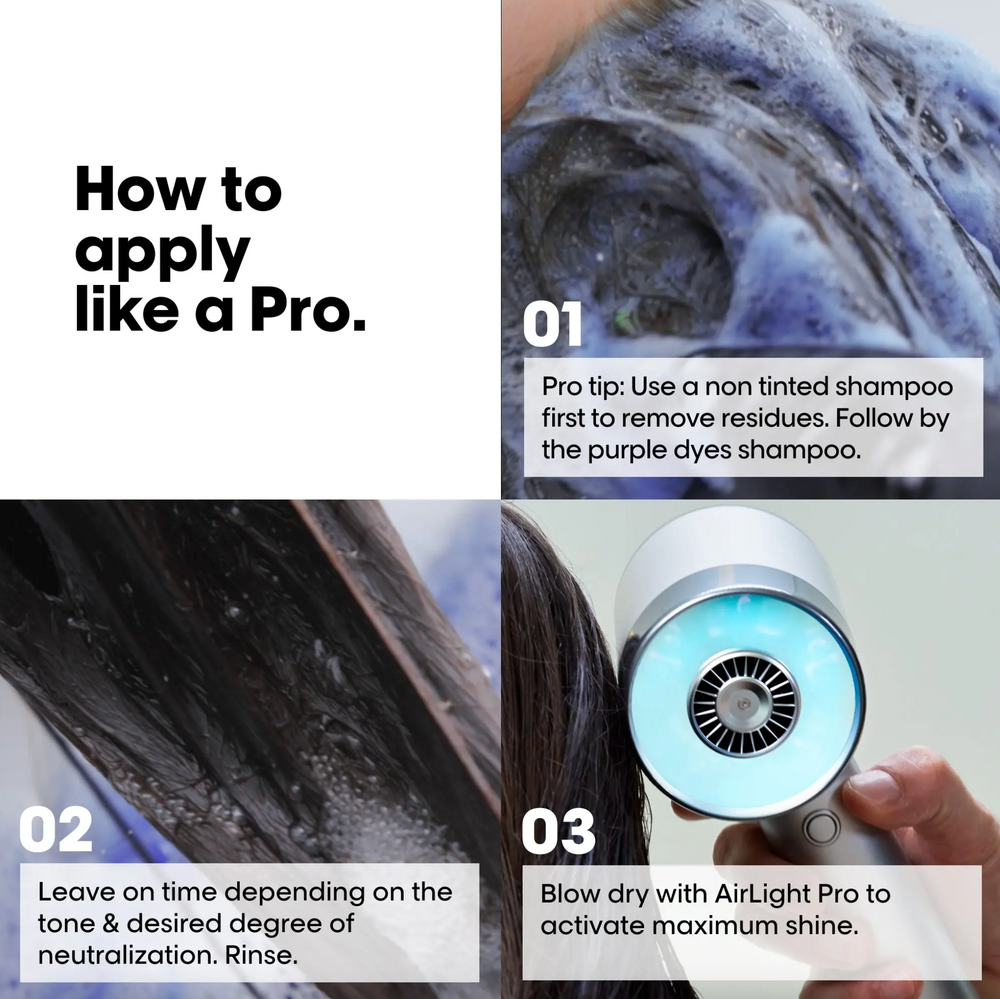 How to apply like a Pro.

01

Pro tip: Use a non tinted shampoo first to remove residues. Follow by the purple dyes shampoo.

02

Leave on time depending on the tone & desired degree of neutralization. Rinse.

03

Blow dry with AirLight Pro to activate maximum shine.